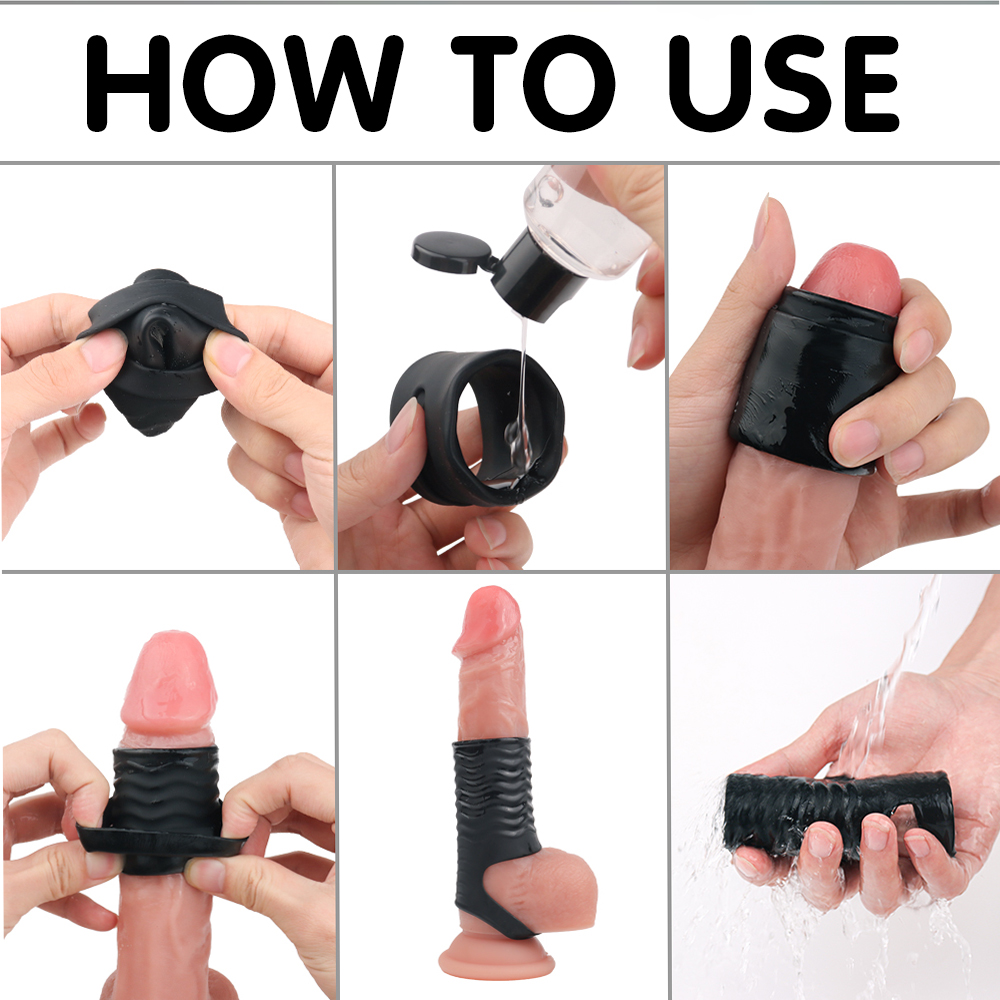 HOW TO USE